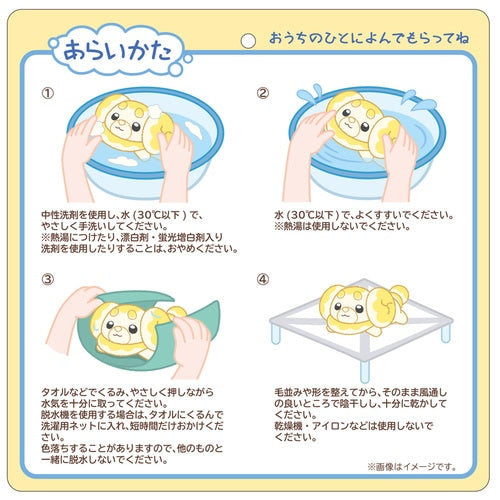 あらいかた

おうちのひとによんでもらってね

①

中性洗剤を使用し、水（30℃以下）で、やさしく手洗いしてください。
※熱湯につけたり、漂白剤・蛍光増白剤入り洗剤を使用したりすることは、おやめください。

②

水（30℃以下）で、よくすすいでください。
※熱湯は使用しないでください。

③

タオルなどでくるみ、やさしく押しながら水気を十分に取ってください。
脱水機を使用する場合は、タオルにくるんで洗濯用ネットに入れ、短時間だけおかけください。
色落ちすることがありますので、他のものと一緒に脱水しないでください。

④

毛並みや形を整えてから、そのまま風通しの良いところで陰干しし、十分に乾かしてください。
乾燥機・アイロンなどは使用しないでください。

※画像はイメージです。