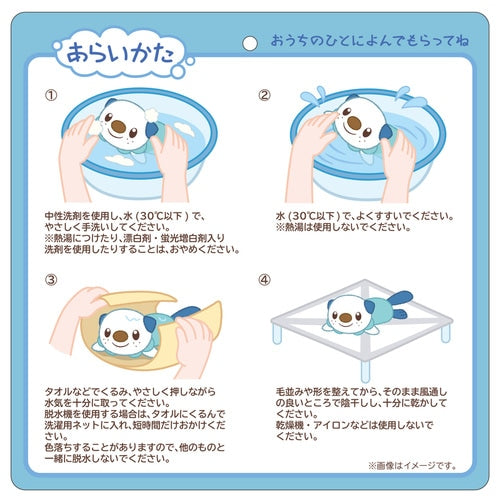 あらいかた

おうちのひとによんでもらってね

①

中性洗剤を使用し、水（30℃以下）で、やさしく手洗いしてください。
※熱湯につけたり、漂白剤・蛍光増白剤入り洗剤を使用したりすることは、おやめください。

②

水（30℃以下）で、よくすすいでください。
※熱湯は使用しないでください。

③

タオルなどでくるみ、やさしく押しながら水気を十分に取ってください。
脱水機を使用する場合は、タオルにくるんで洗濯用ネットに入れ、短時間だけおかけください。
色落ちすることがありますので、他のものと一緒に脱水しないでください。

④

毛並みや形を整えてから、そのまま風通しの良いところで陰干しし、十分に乾かしてください。
乾燥機・アイロンなどは使用しないでください。

※画像はイメージです。